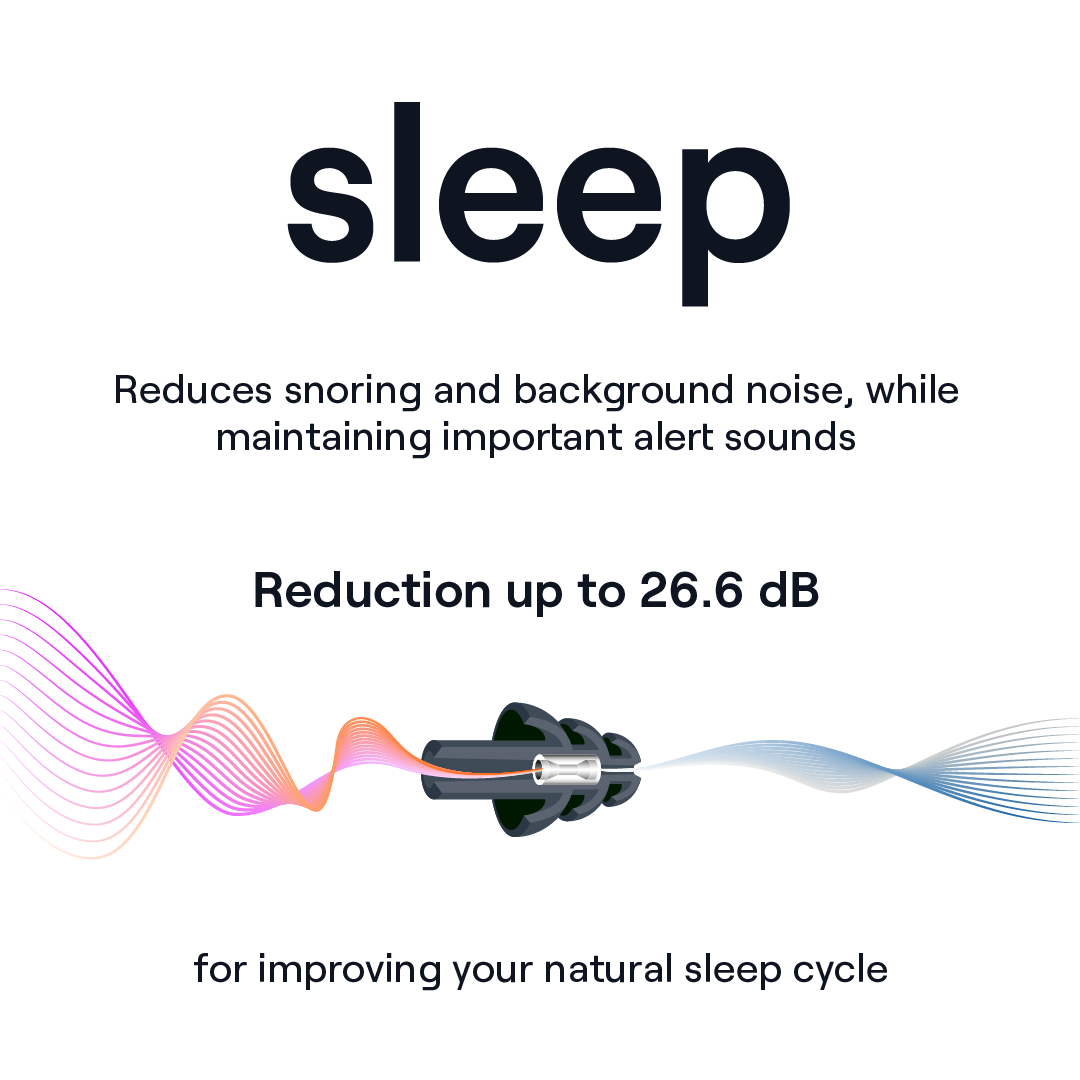 sleep

Reduces snoring and background noise, while maintaining important alert sounds

Reduction up to 26.6 dB

for improving your natural sleep cycle